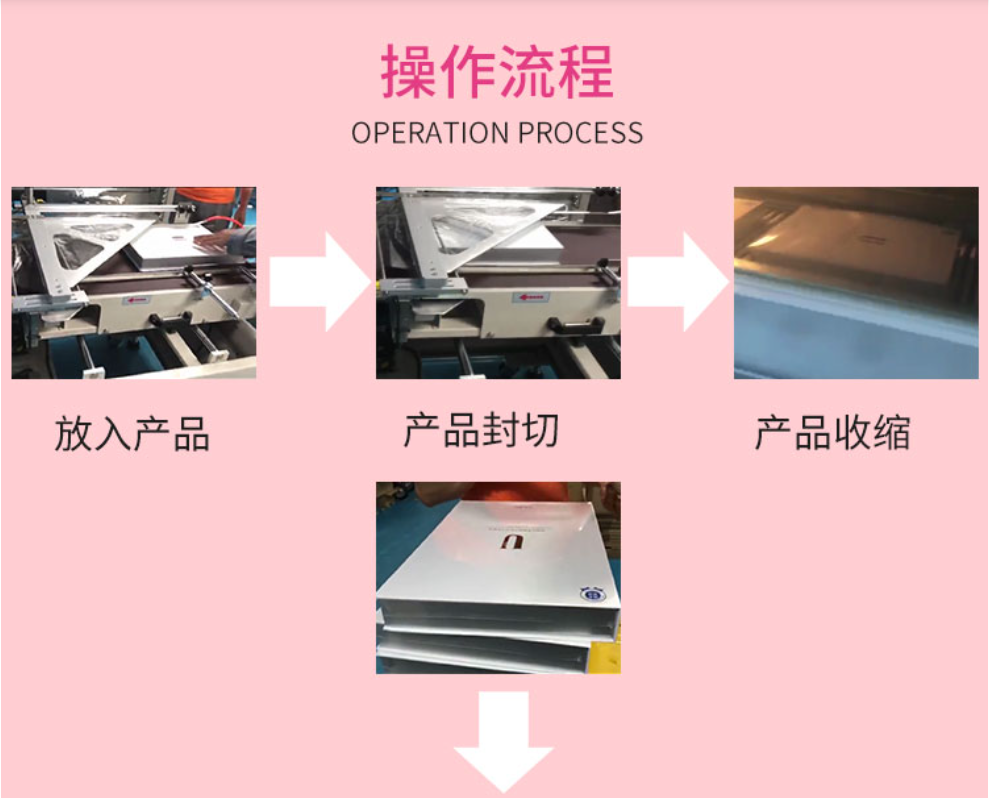 操作流程

OPERATION PROCESS

放入产品

产品封切

产品收缩